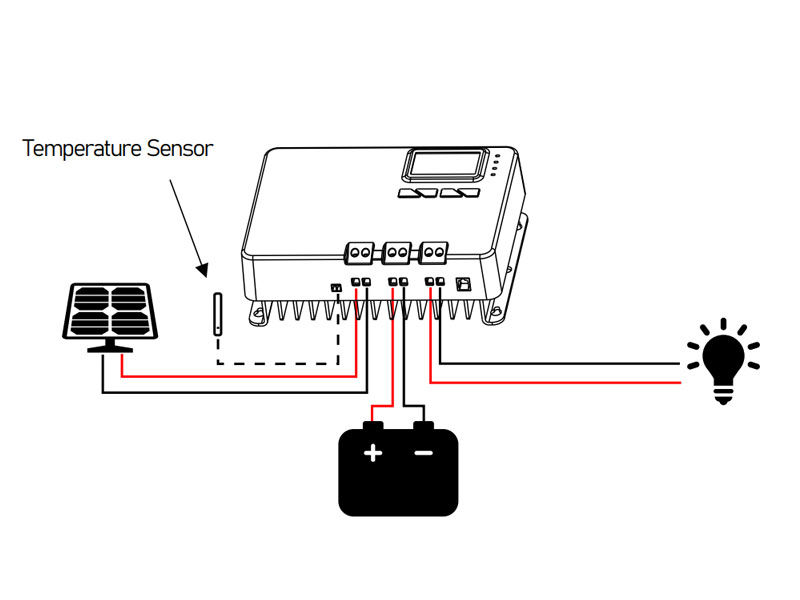 Temperature Sensor

+ −