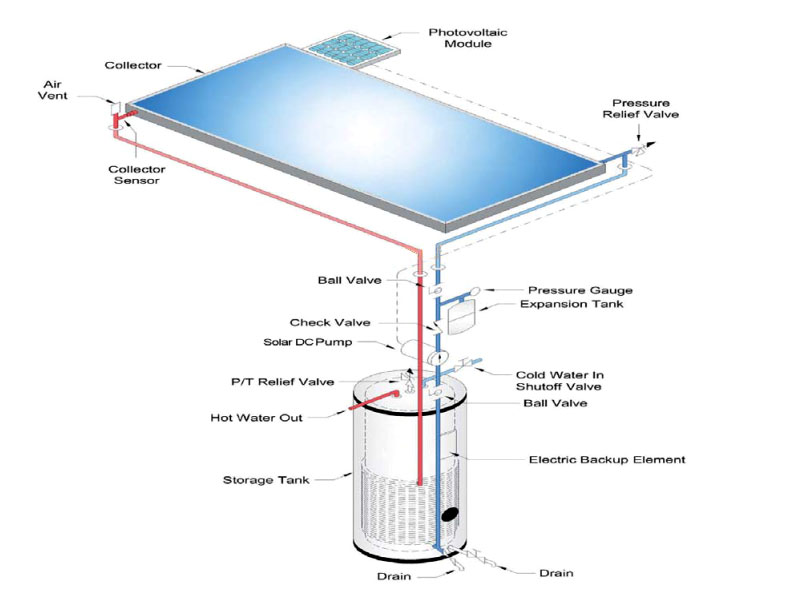 Photovoltaic Module

Collector

Air Vent

Pressure Relief Valve

Collector Sensor

Ball Valve

Pressure Gauge

Expansion Tank

Check Valve

Solar DC Pump

Cold Water In Shutoff Valve

P/T Relief Valve

Ball Valve

Hot Water Out

Electric Backup Element

Storage Tank

Drain

Drain