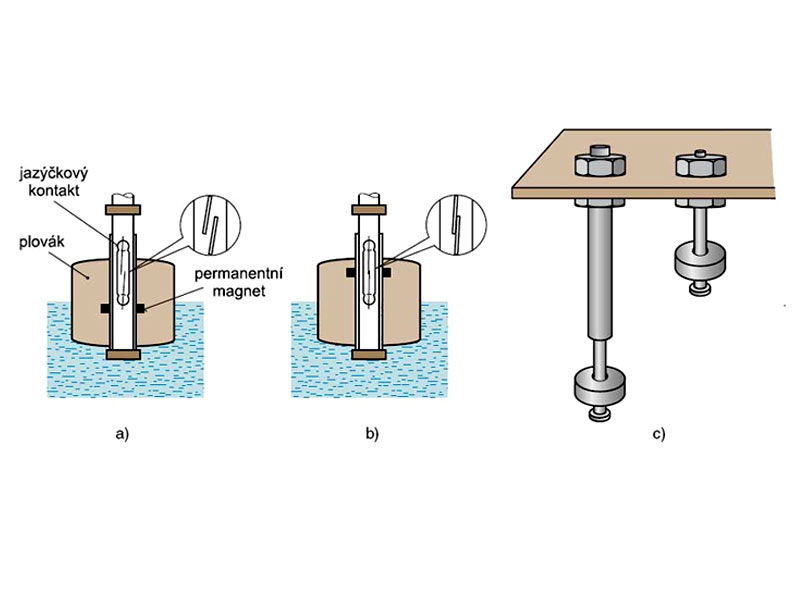 jazýčkový kontakt

plovák

permanentní magnet

a)

b)

c)