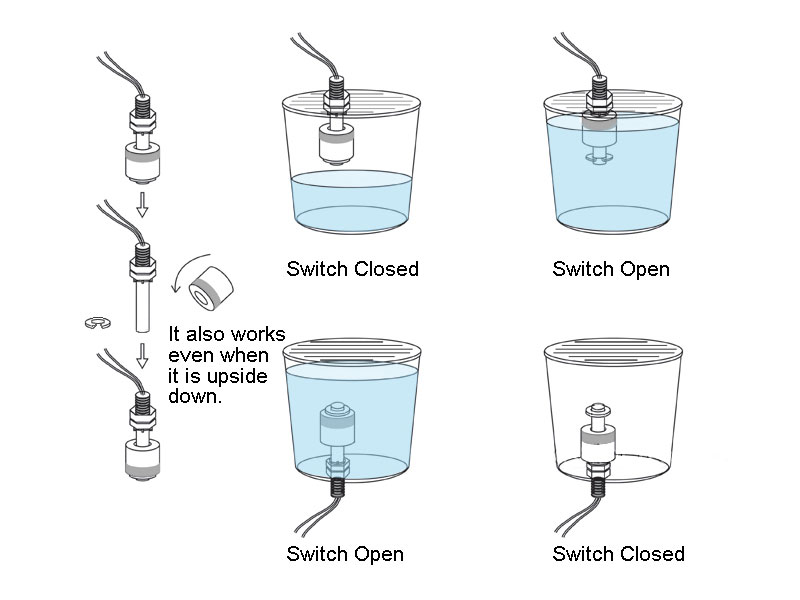 Switch Closed

Switch Open

It also works even when it is upside down.

Switch Open

Switch Closed